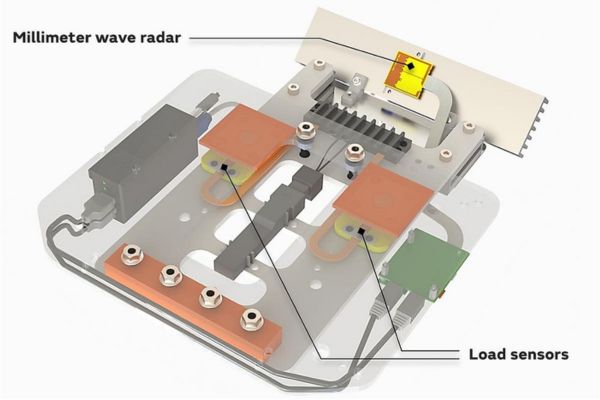 Millimeter wave radar

Load sensors